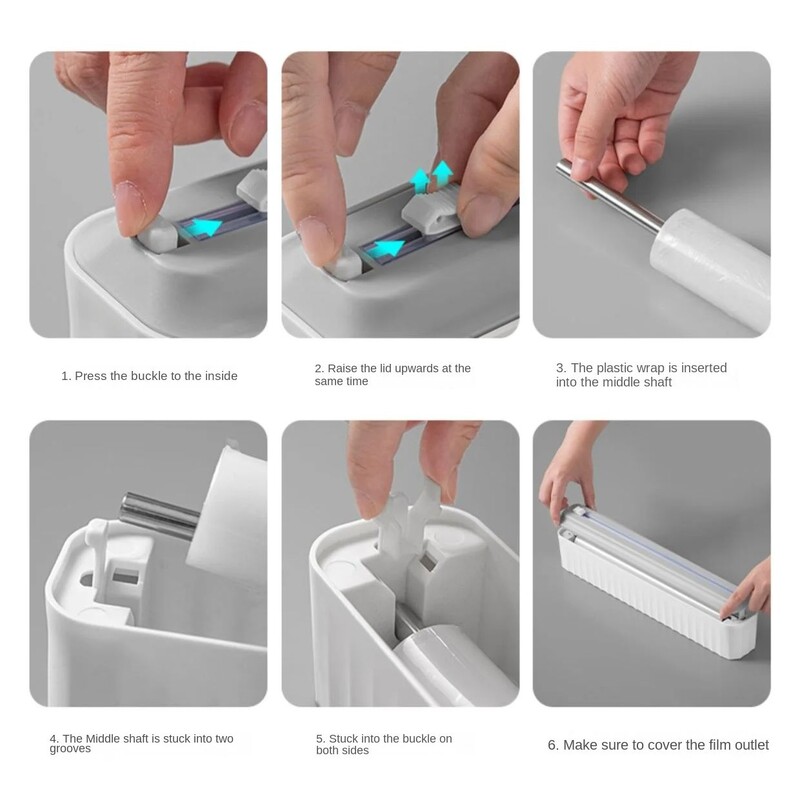 1. Press the buckle to the inside

2. Raise the lid upwards at the same time

3. The plastic wrap is inserted into the middle shaft

4. The Middle shaft is stuck into two grooves

5. Stuck into the buckle on both sides

6. Make sure to cover the film outlet