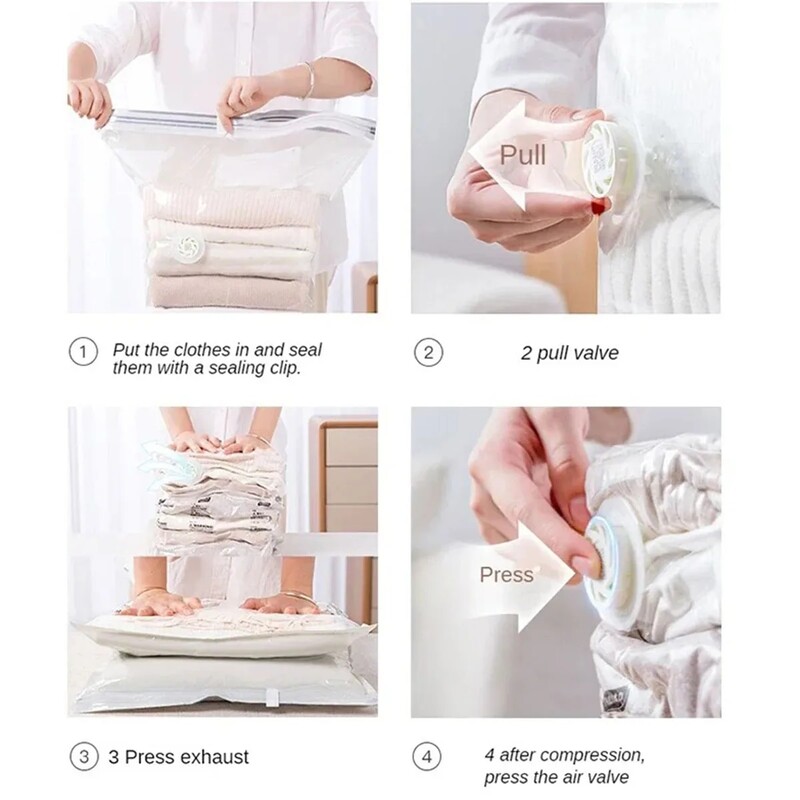 Pull

1 Put the clothes in and seal them with a sealing clip.

2 2 pull valve

Press

3 3 Press exhaust

4 4 after compression, press the air valve