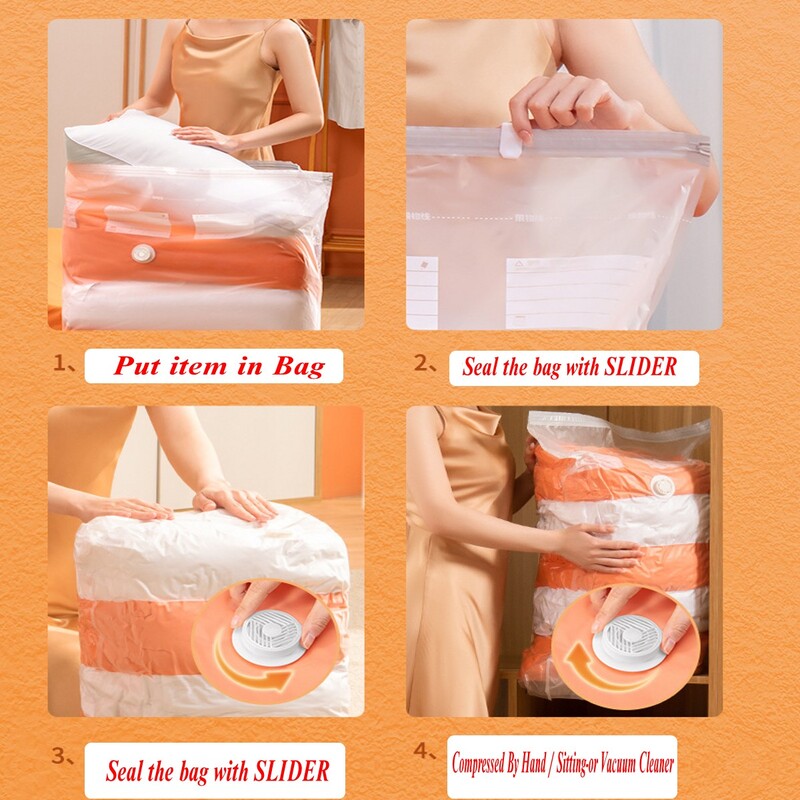 1、 Put item in Bag

2、 Seal the bag with SLIDER

3、 Seal the bag with SLIDER

4、 Compressed By Hand / Sitting-or Vacuum Cleaner