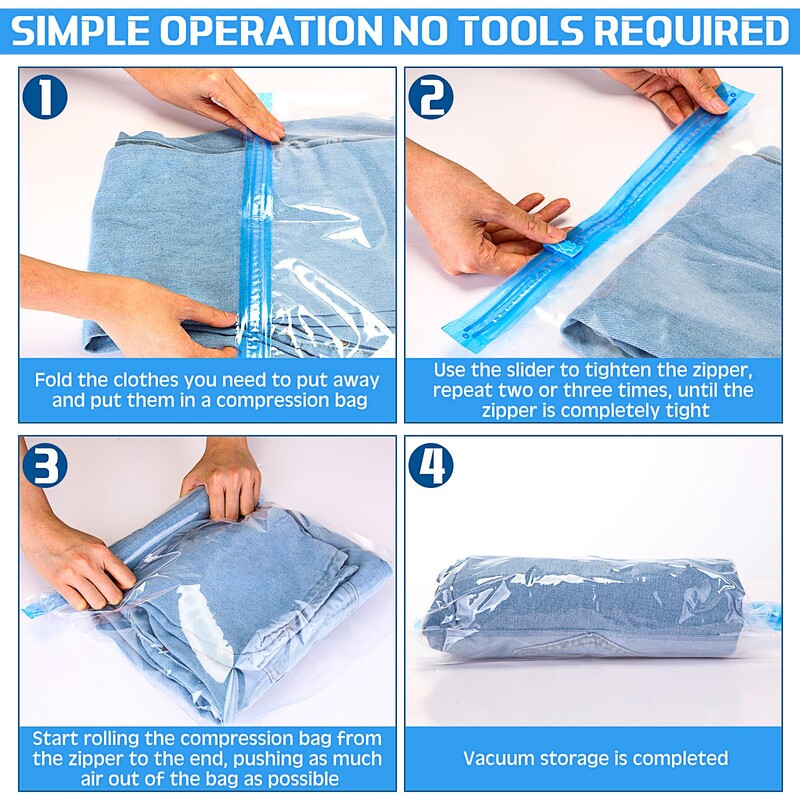 SIMPLE OPERATION NO TOOLS REQUIRED

1

Fold the clothes you need to put away and put them in a compression bag

2

Use the slider to tighten the zipper, repeat two or three times, until the zipper is completely tight

3

Start rolling the compression bag from the zipper to the end, pushing as much air out of the bag as possible

4

Vacuum storage is completed