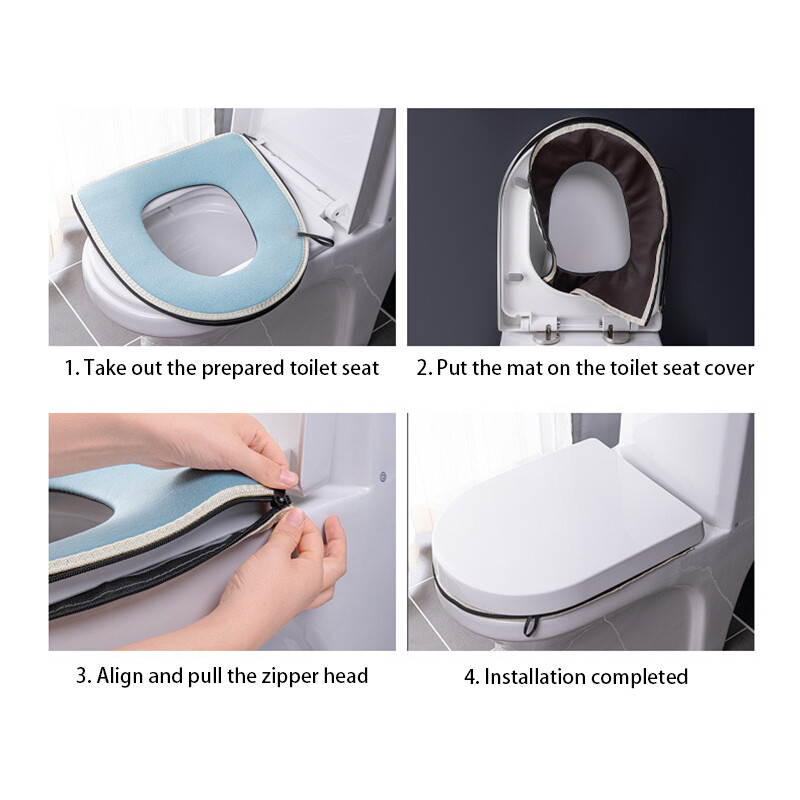 1. Take out the prepared toilet seat

2. Put the mat on the toilet seat cover

3. Align and pull the zipper head

4. Installation completed