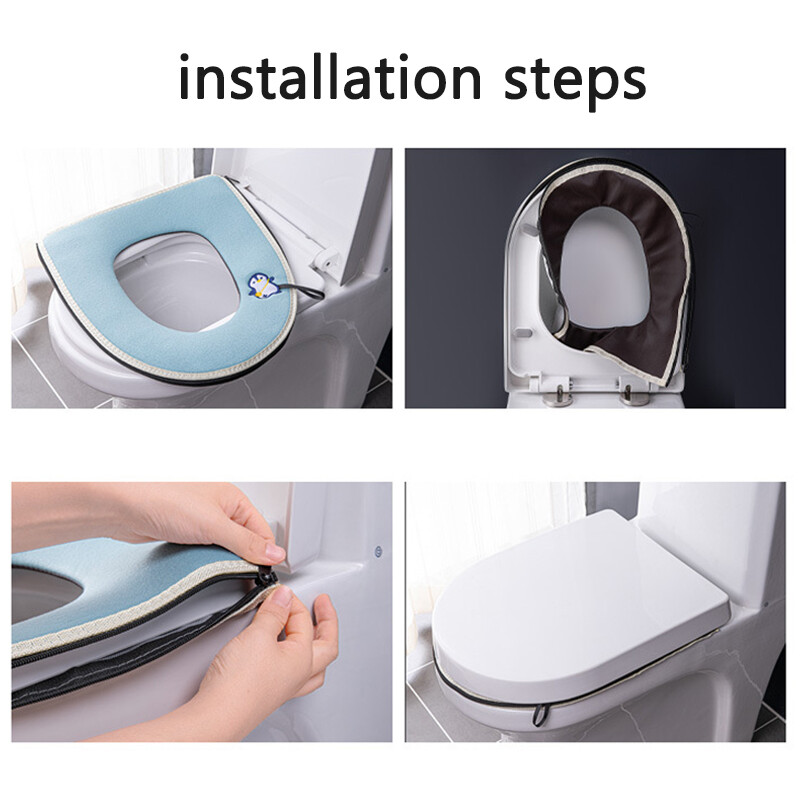 installation steps