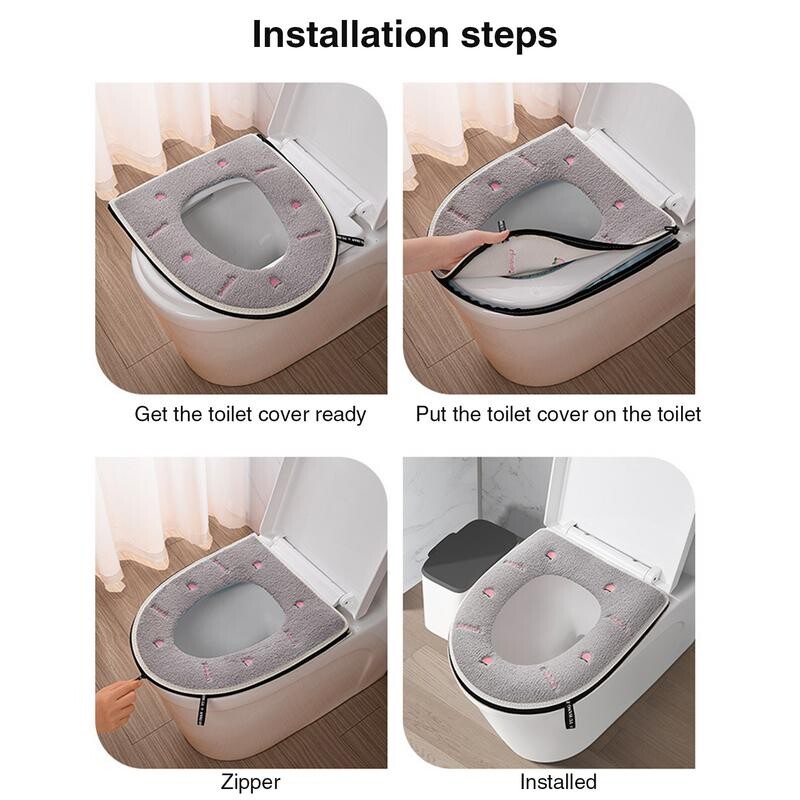 Installation steps

Get the toilet cover ready

Put the toilet cover on the toilet

Zipper

Installed