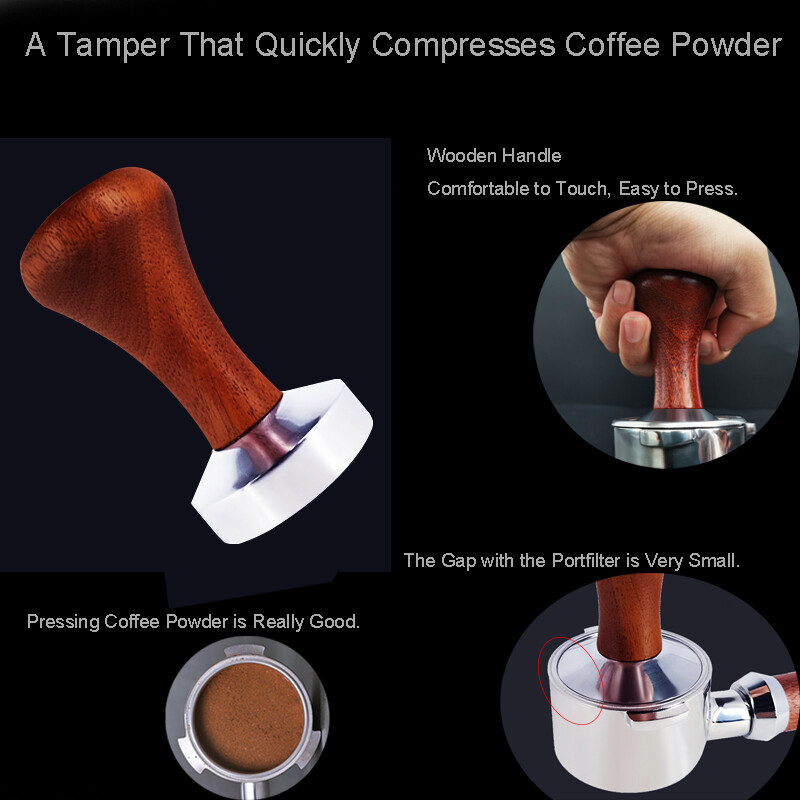 A Tamper That Quickly Compresses Coffee Powder

Wooden Handle
Comfortable to Touch, Easy to Press.

The Gap with the Portfilter is Very Small.

Pressing Coffee Powder is Really Good.