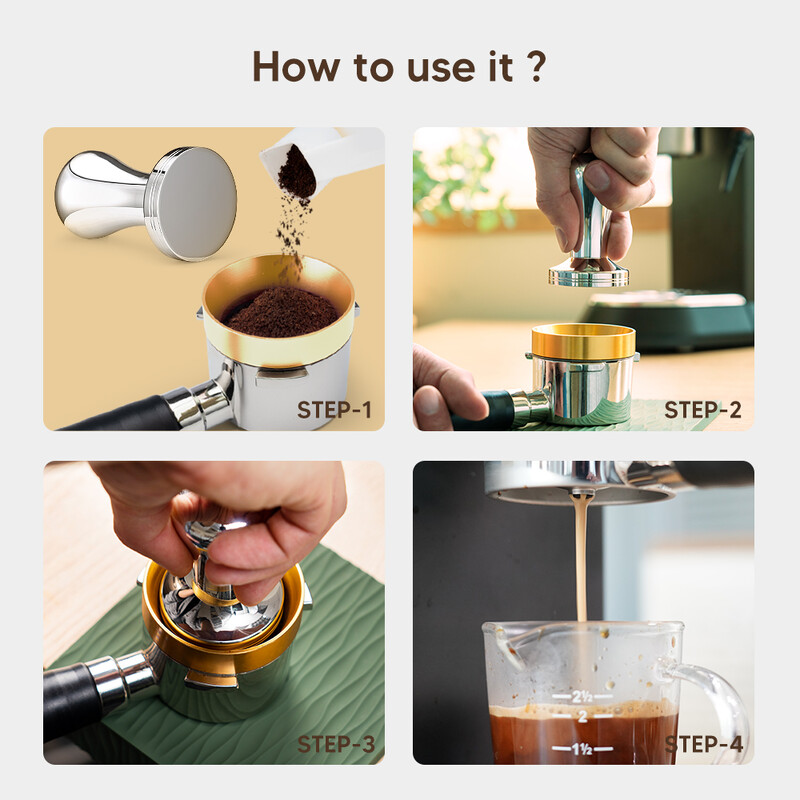 How to use it ?

STEP-1

STEP-2

STEP-3

2½
2
1½
STEP-4