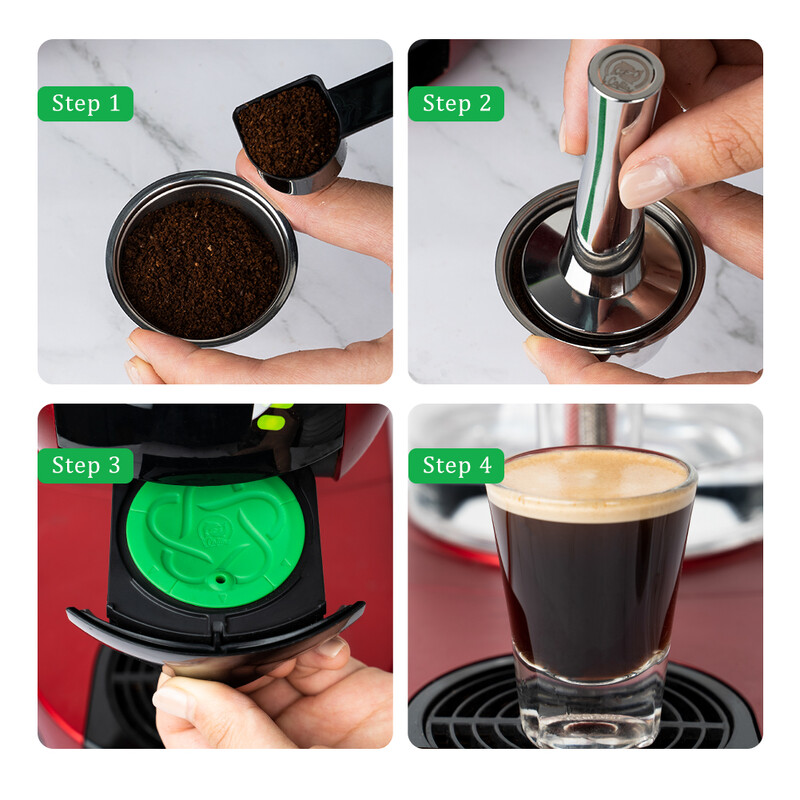 Step 1

Step 2

Step 3

Step 4