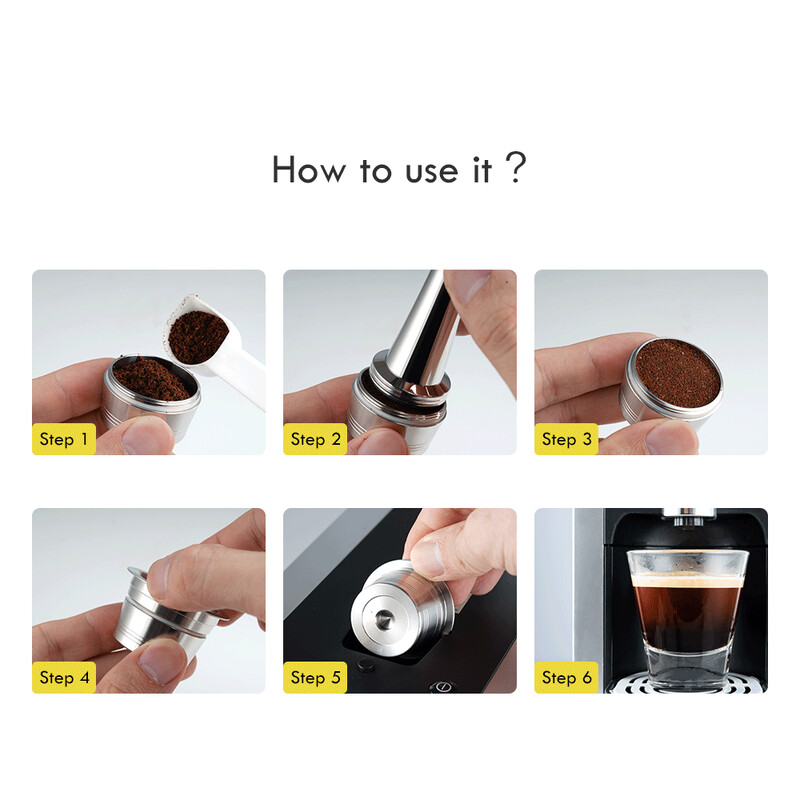 How to use it ?

Step 1

Step 2

Step 3

Step 4

Step 5

Step 6