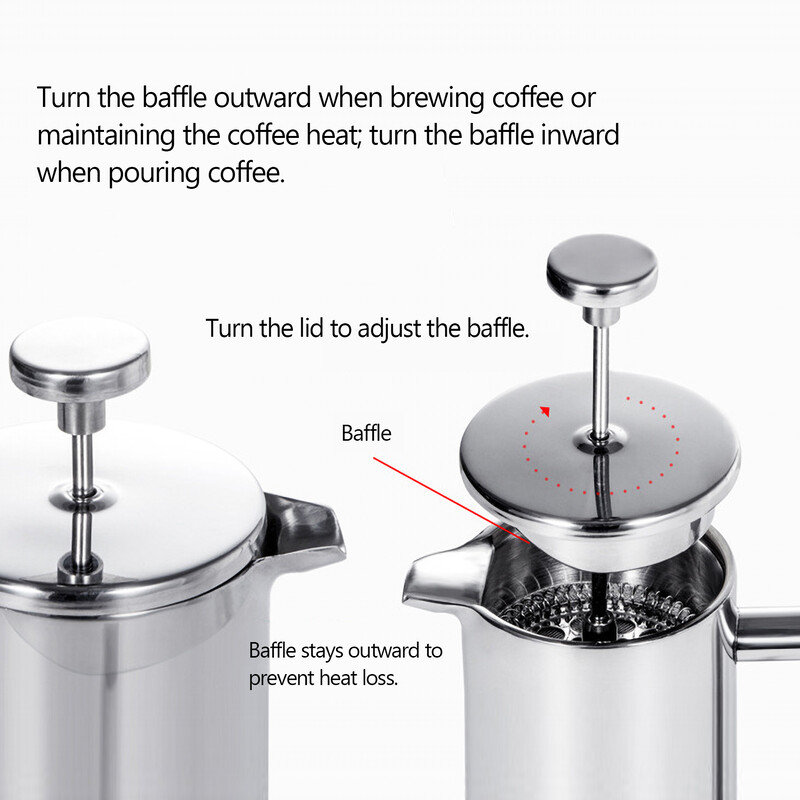 Turn the baffle outward when brewing coffee or maintaining the coffee heat; turn the baffle inward when pouring coffee.

Turn the lid to adjust the baffle.

Baffle

Baffle stays outward to prevent heat loss.