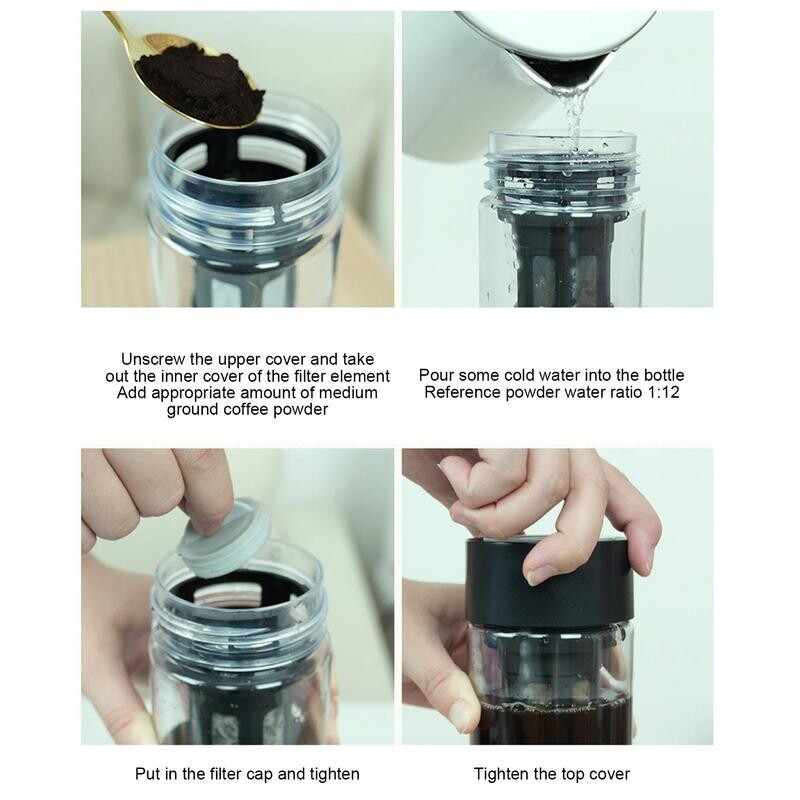 Unscrew the upper cover and take out the inner cover of the filter element Add appropriate amount of medium ground coffee powder

Pour some cold water into the bottle Reference powder water ratio 1:12

Put in the filter cap and tighten

Tighten the top cover