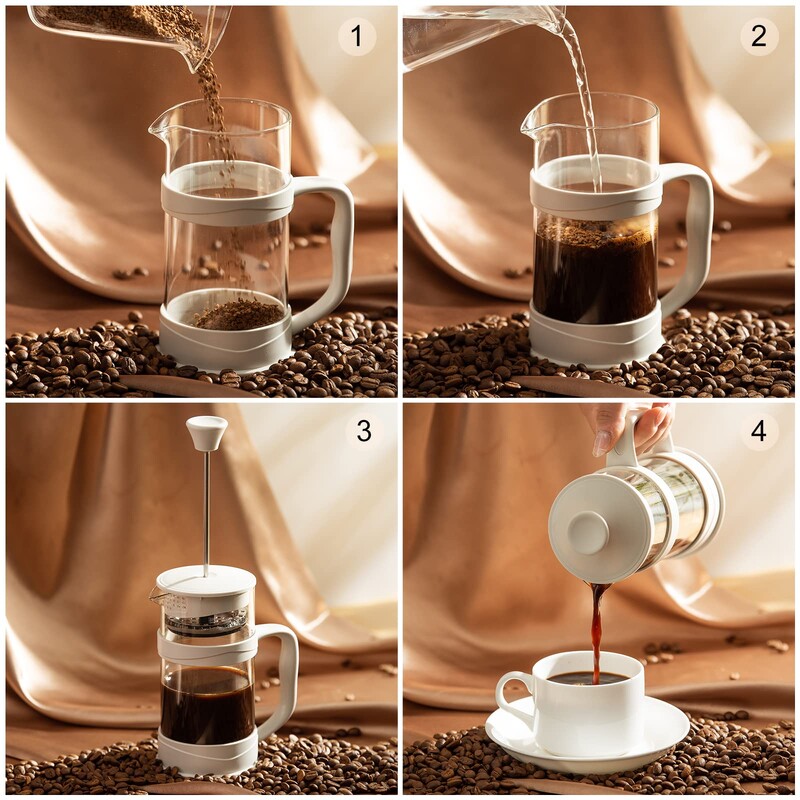 1

2

3

4