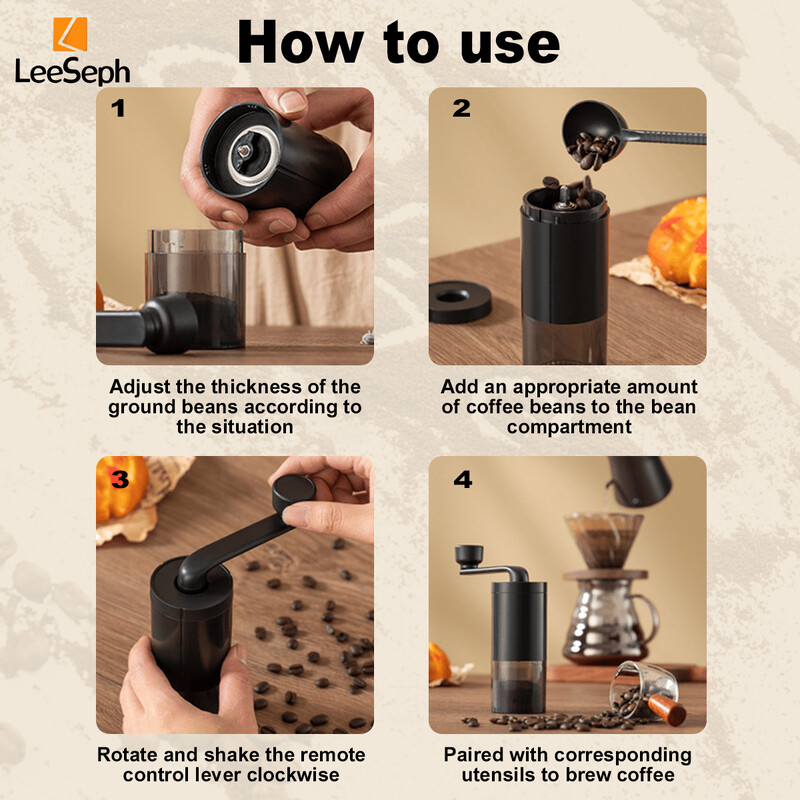 LeeSeph

How to use

1

Adjust the thickness of the ground beans according to the situation

2

Add an appropriate amount of coffee beans to the bean compartment

3

Rotate and shake the remote control lever clockwise

4

Paired with corresponding utensils to brew coffee