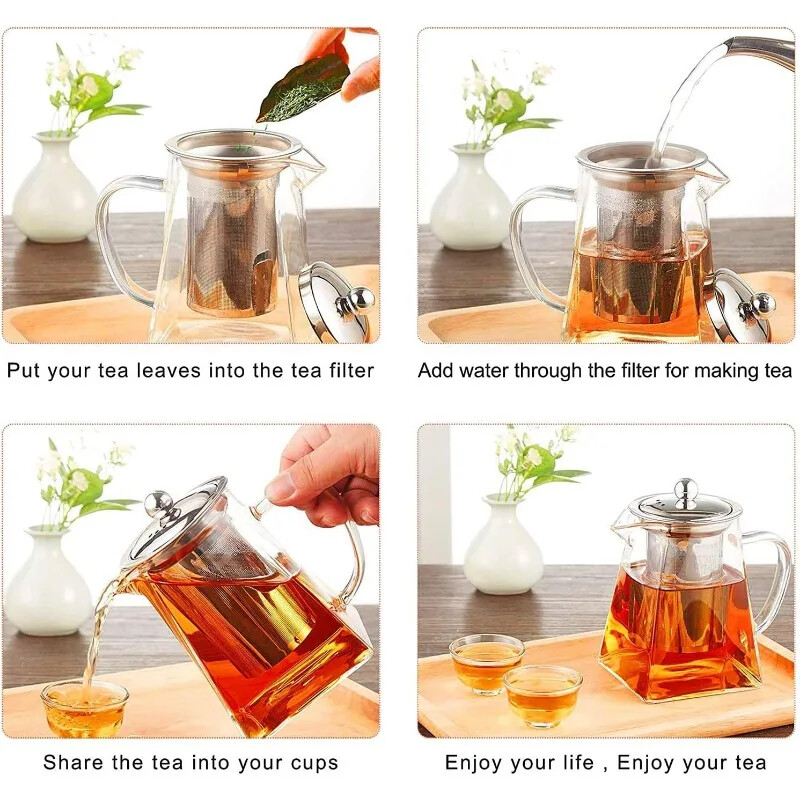 Put your tea leaves into the tea filter

Add water through the filter for making tea

Share the tea into your cups

Enjoy your life , Enjoy your tea