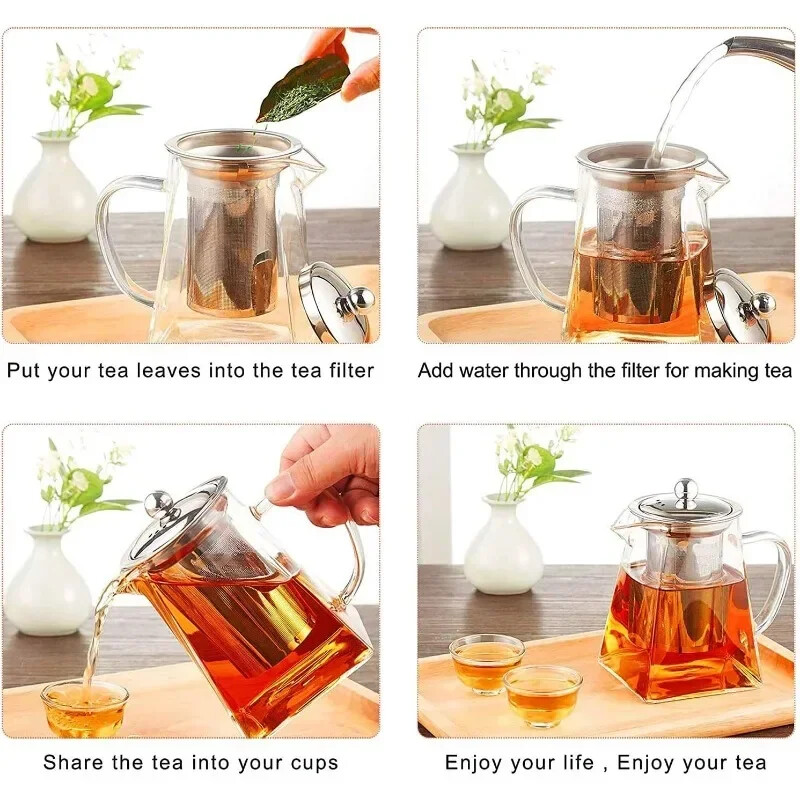 Put your tea leaves into the tea filter

Add water through the filter for making tea

Share the tea into your cups

Enjoy your life , Enjoy your tea