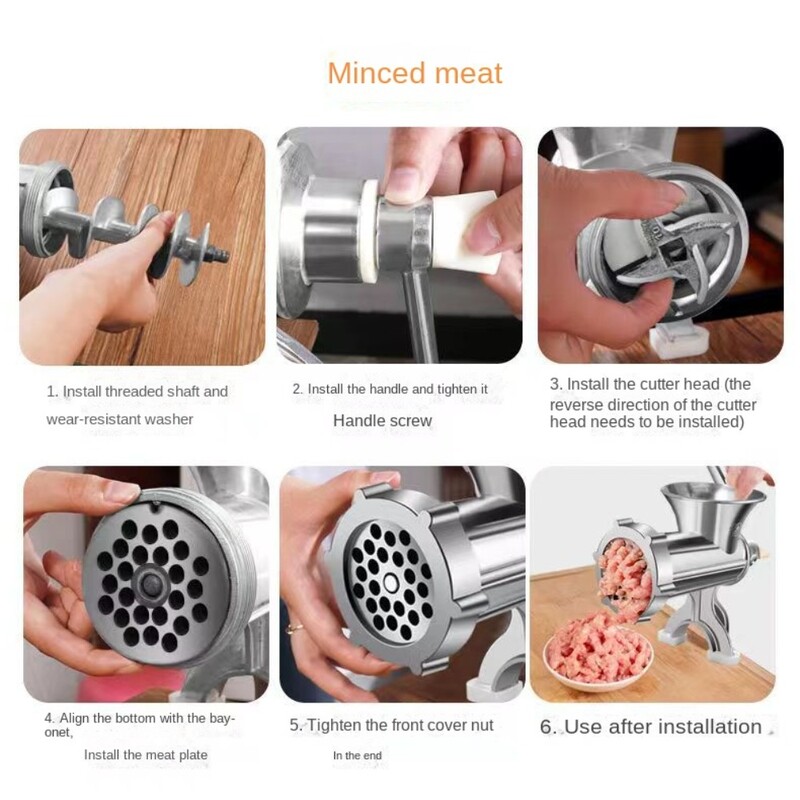 Minced meat

1. Install threaded shaft and wear-resistant washer

2. Install the handle and tighten it

Handle screw

3. Install the cutter head (the reverse direction of the cutter head needs to be installed)

4. Align the bottom with the bayonet,

Install the meat plate

5. Tighten the front cover nut

In the end

6. Use after installation