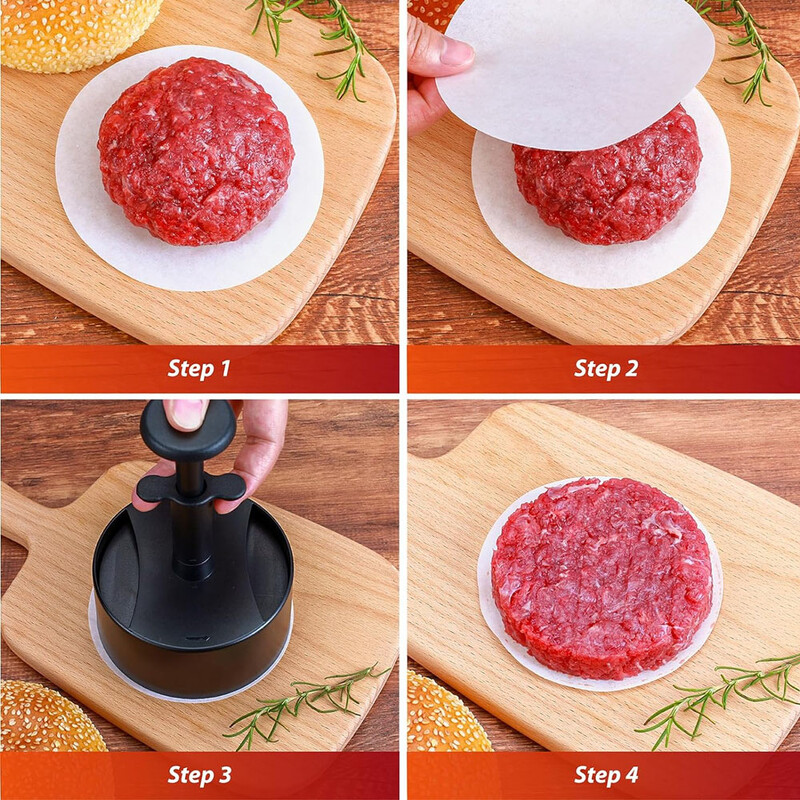 Step 1

Step 2

Step 3

Step 4