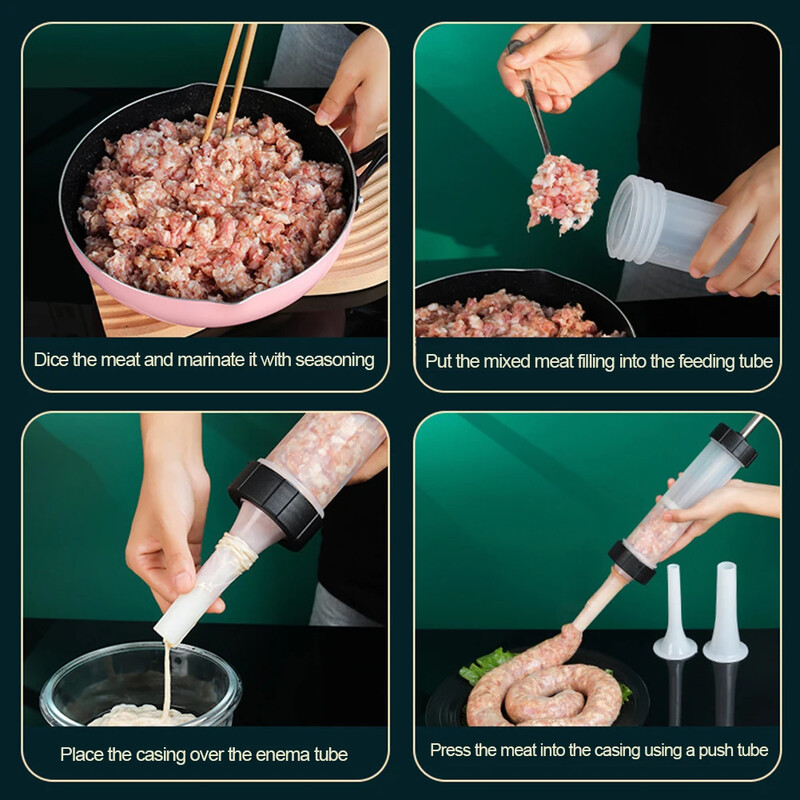 Dice the meat and marinate it with seasoning

Put the mixed meat filling into the feeding tube

Place the casing over the enema tube

Press the meat into the casing using a push tube