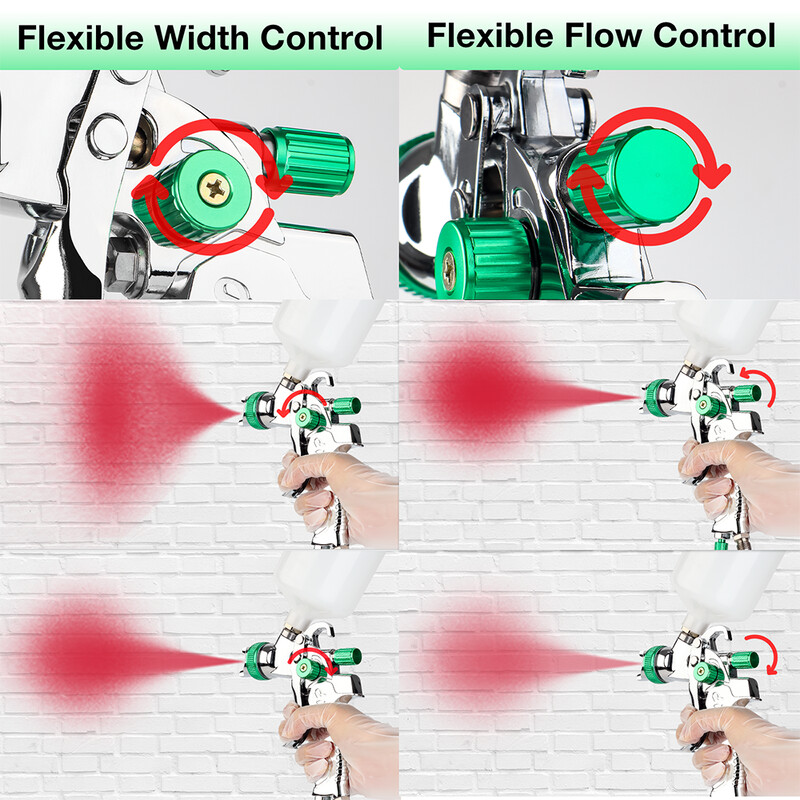 Flexible Width Control

Flexible Flow Control