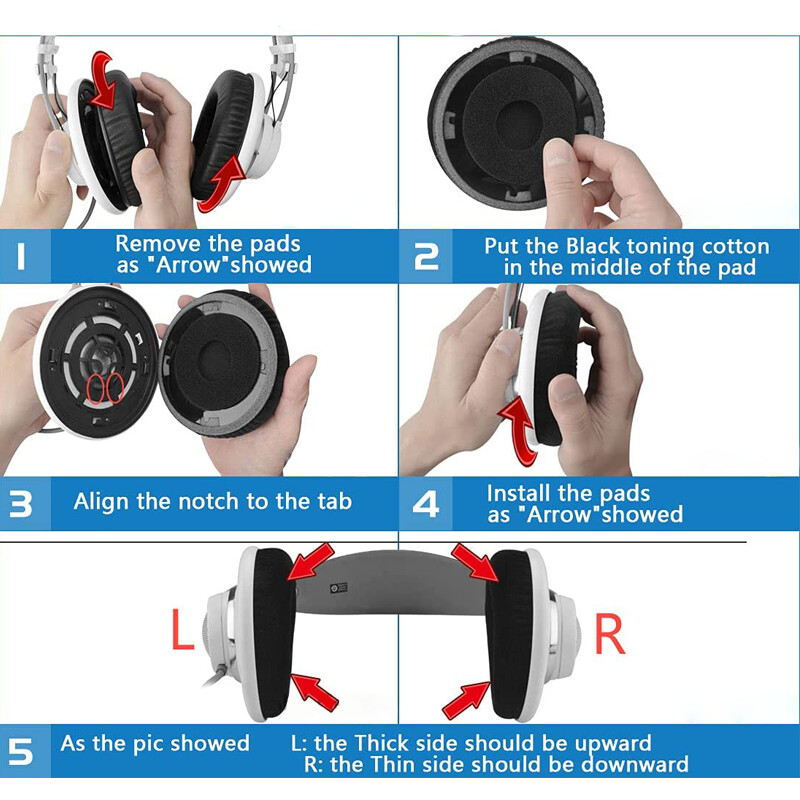 1 Remove the pads as "Arrow"showed

2 Put the Black toning cotton in the middle of the pad

3 Align the notch to the tab

4 Install the pads as "Arrow"showed

L

R

5 As the pic showed L: the Thick side should be upward R: the Thin side should be downward