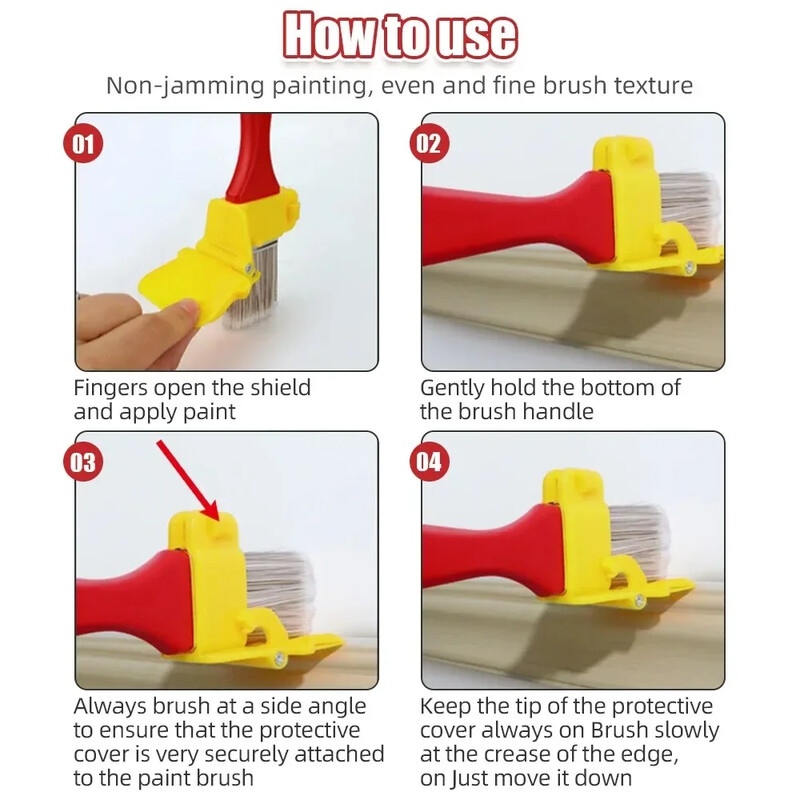 How to use

Non-jamming painting, even and fine brush texture

01

Fingers open the shield and apply paint

02

Gently hold the bottom of the brush handle

03

Always brush at a side angle to ensure that the protective cover is very securely attached to the paint brush

04

Keep the tip of the protective cover always on Brush slowly at the crease of the edge, on Just move it down