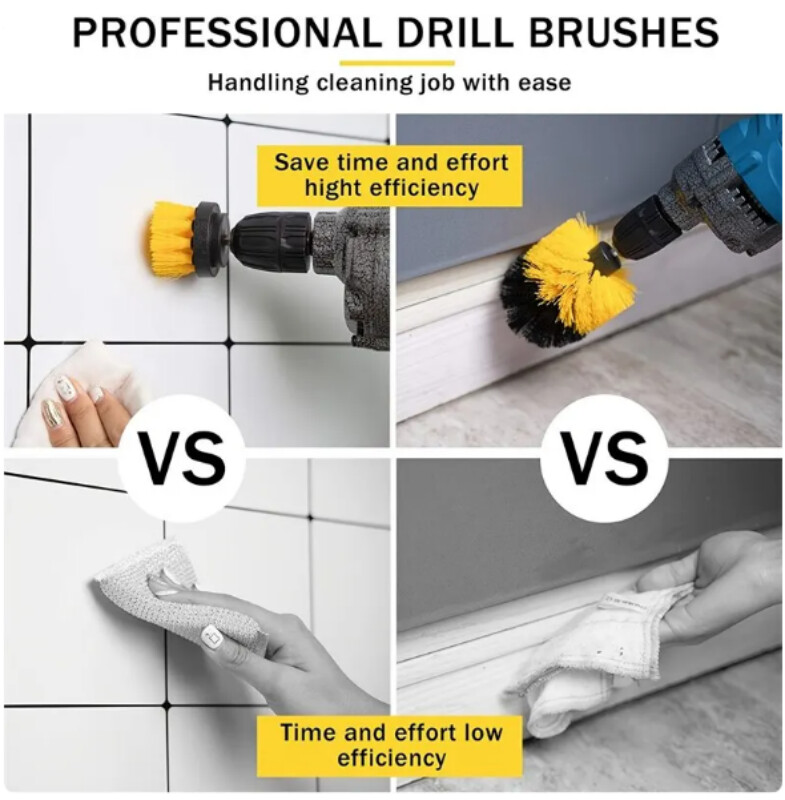 PROFESSIONAL DRILL BRUSHES

Handling cleaning job with ease

Save time and effort hight efficiency

VS

VS

Time and effort low efficiency