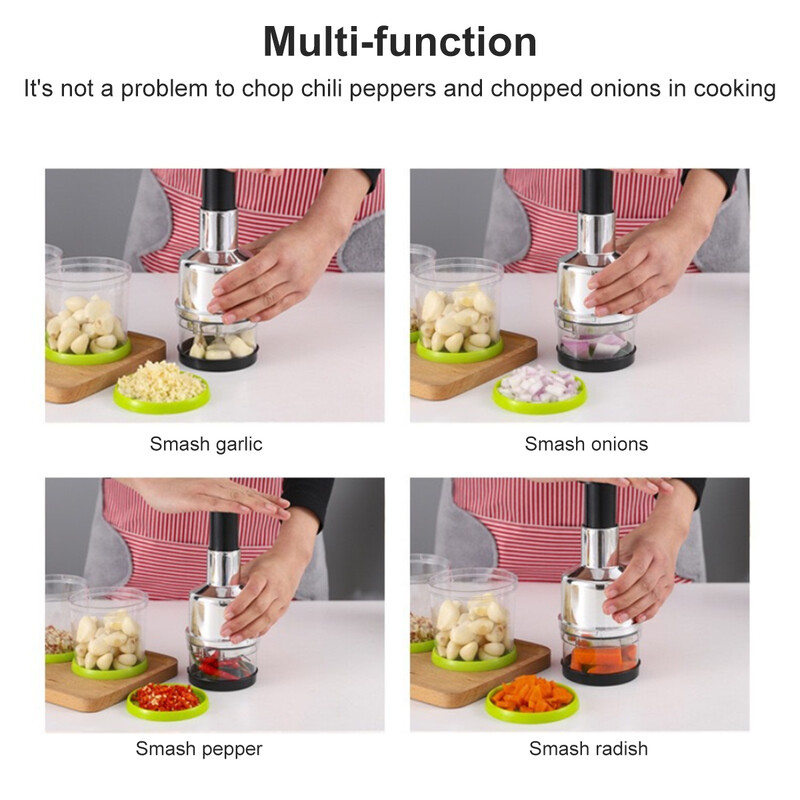 Multi-function

It's not a problem to chop chili peppers and chopped onions in cooking

Smash garlic

Smash onions

Smash pepper

Smash radish