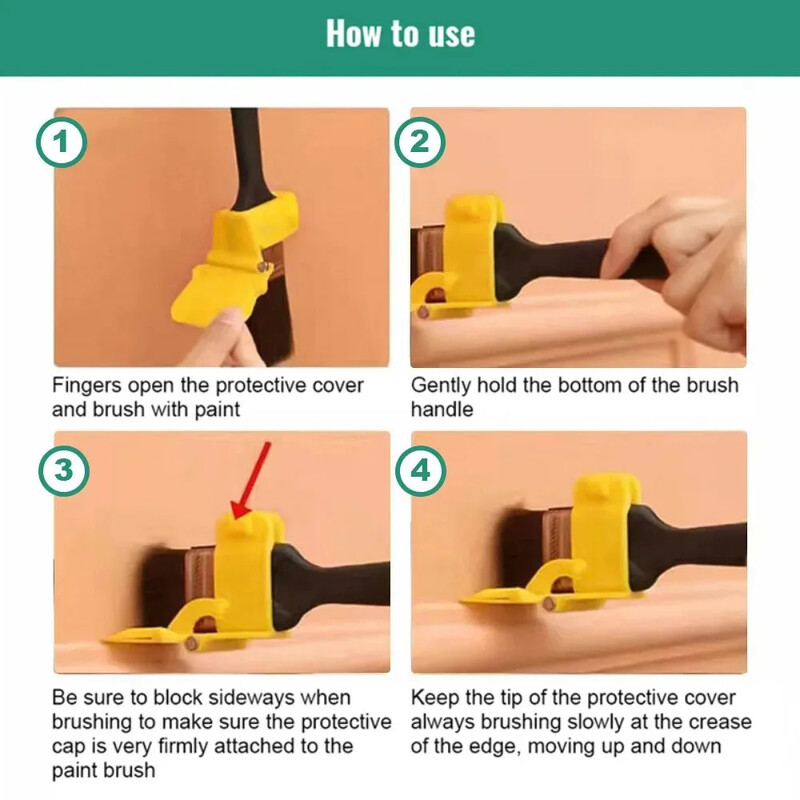 How to use

1

Fingers open the protective cover and brush with paint

2

Gently hold the bottom of the brush handle

3

Be sure to block sideways when brushing to make sure the protective cap is very firmly attached to the paint brush

4

Keep the tip of the protective cover always brushing slowly at the crease of the edge, moving up and down