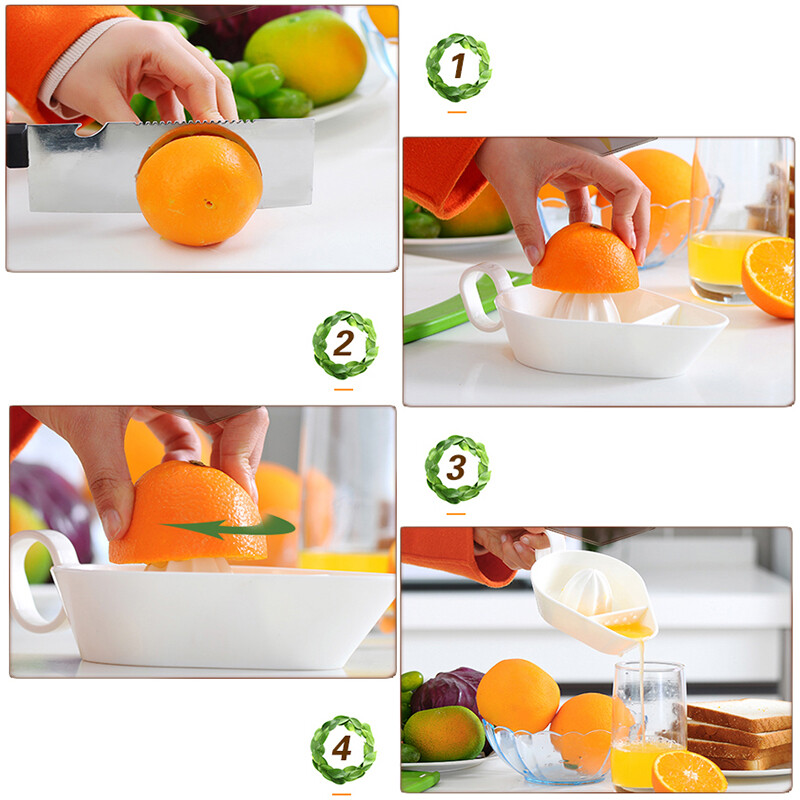 1

2

3

4