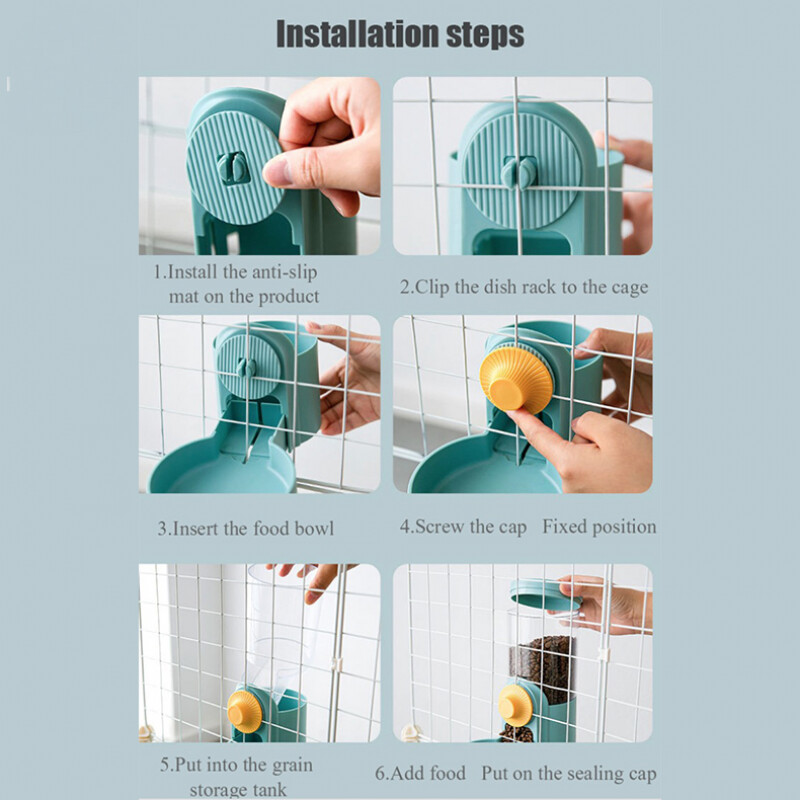 Installation steps

1.Install the anti-slip mat on the product

2.Clip the dish rack to the cage

3.Insert the food bowl

4.Screw the cap Fixed position

5.Put into the grain storage tank

6.Add food Put on the sealing cap