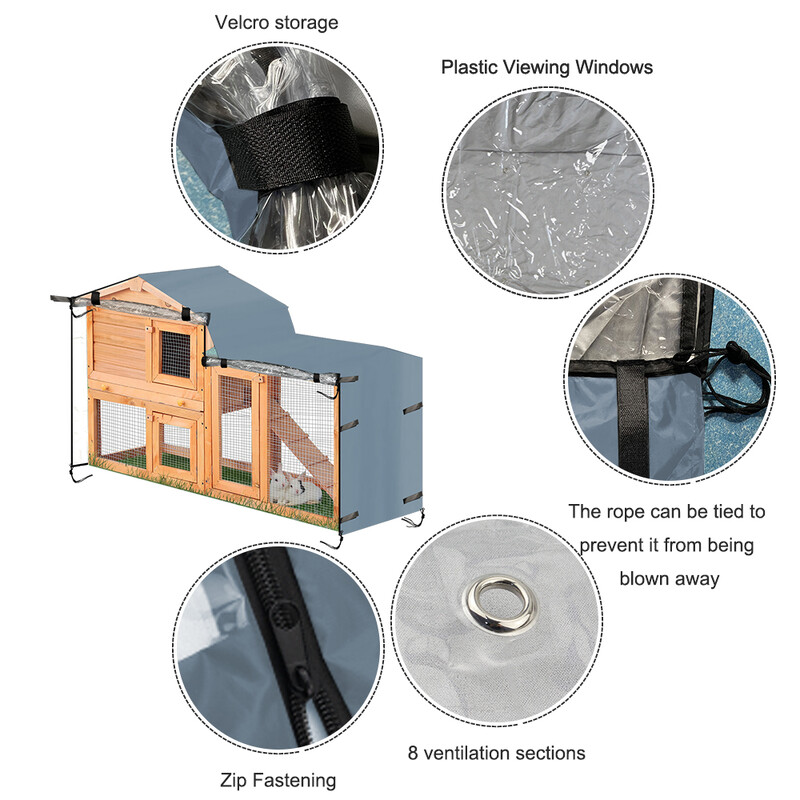 Velcro storage

Plastic Viewing Windows

The rope can be tied to prevent it from being blown away

8 ventilation sections

Zip Fastening