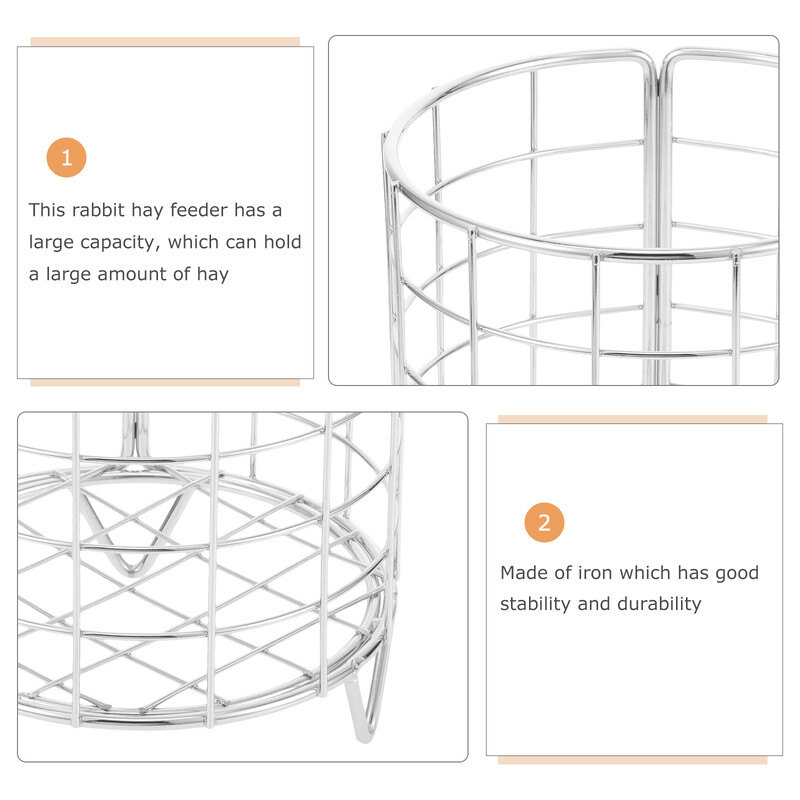 1

This rabbit hay feeder has a large capacity, which can hold a large amount of hay

2

Made of iron which has good stability and durability