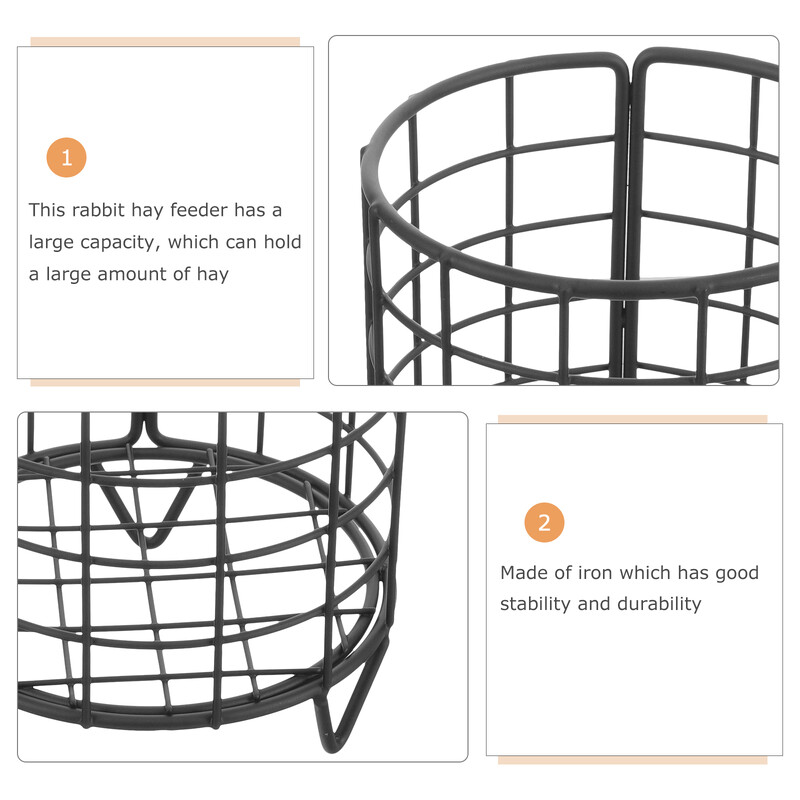 1

This rabbit hay feeder has a large capacity, which can hold a large amount of hay

2

Made of iron which has good stability and durability