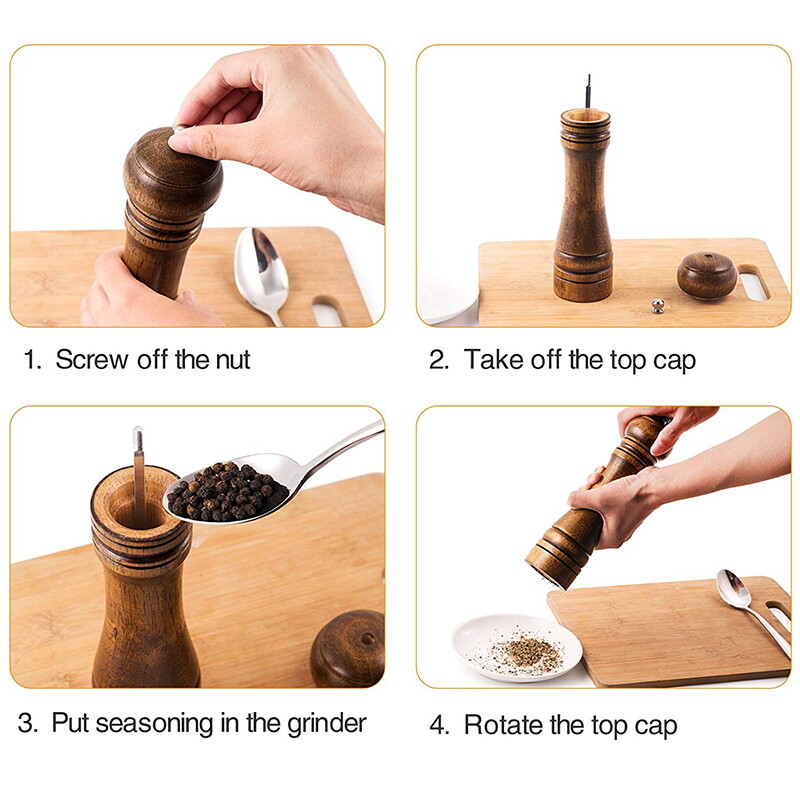 1. Screw off the nut

2. Take off the top cap

3. Put seasoning in the grinder

4. Rotate the top cap