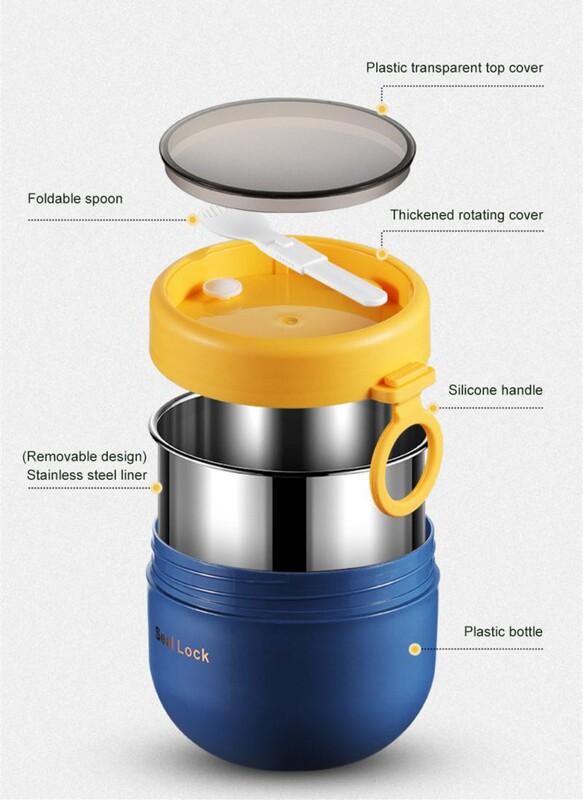 Plastic transparent top cover

Foldable spoon

Thickened rotating cover

Silicone handle

(Removable design)
Stainless steel liner

Plastic bottle

Seal Lock