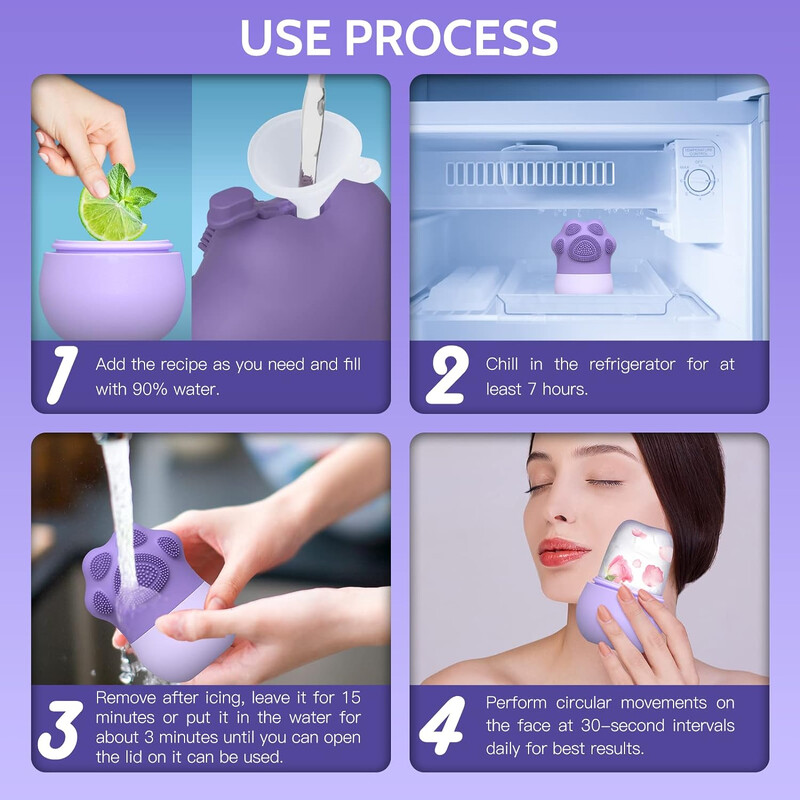 USE PROCESS

1 Add the recipe as you need and fill with 90% water.

2 Chill in the refrigerator for at least 7 hours.

3 Remove after icing, leave it for 15 minutes or put it in the water for about 3 minutes until you can open the lid on it can be used.

4 Perform circular movements on the face at 30-second intervals daily for best results.