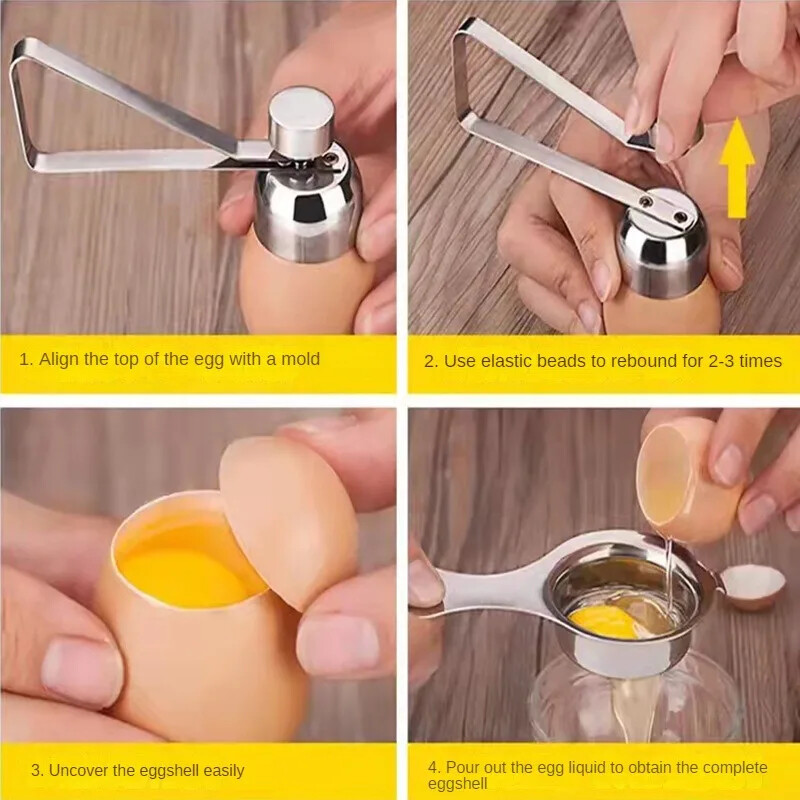 1. Align the top of the egg with a mold

2. Use elastic beads to rebound for 2-3 times

3. Uncover the eggshell easily

4. Pour out the egg liquid to obtain the complete eggshell