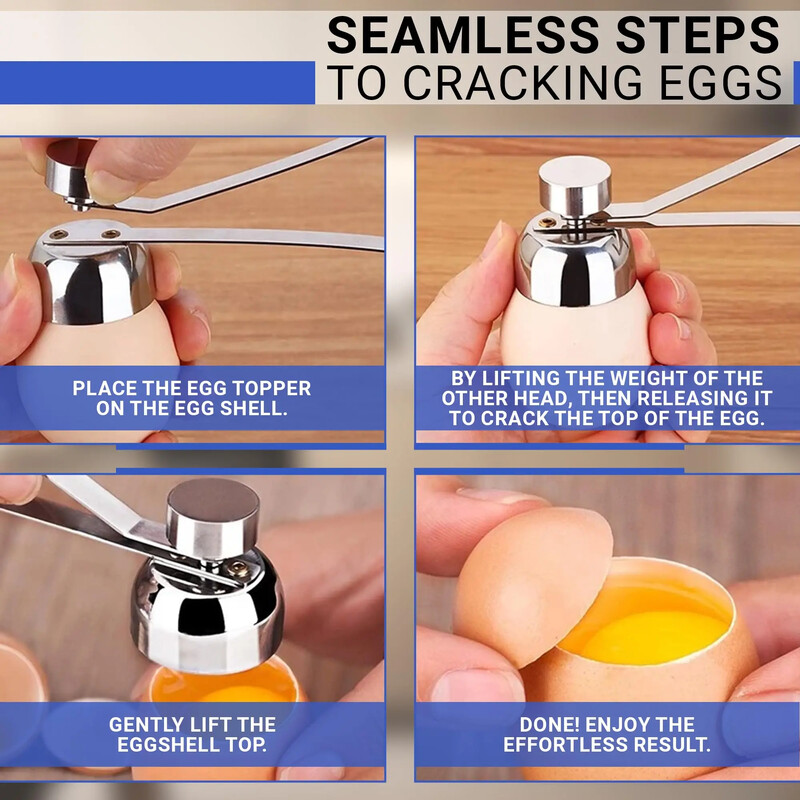 SEAMLESS STEPS
TO CRACKING EGGS

PLACE THE EGG TOPPER ON THE EGG SHELL.

BY LIFTING THE WEIGHT OF THE OTHER HEAD, THEN RELEASING IT TO CRACK THE TOP OF THE EGG.

GENTLY LIFT THE EGGSHELL TOP.

DONE! ENJOY THE EFFORTLESS RESULT.