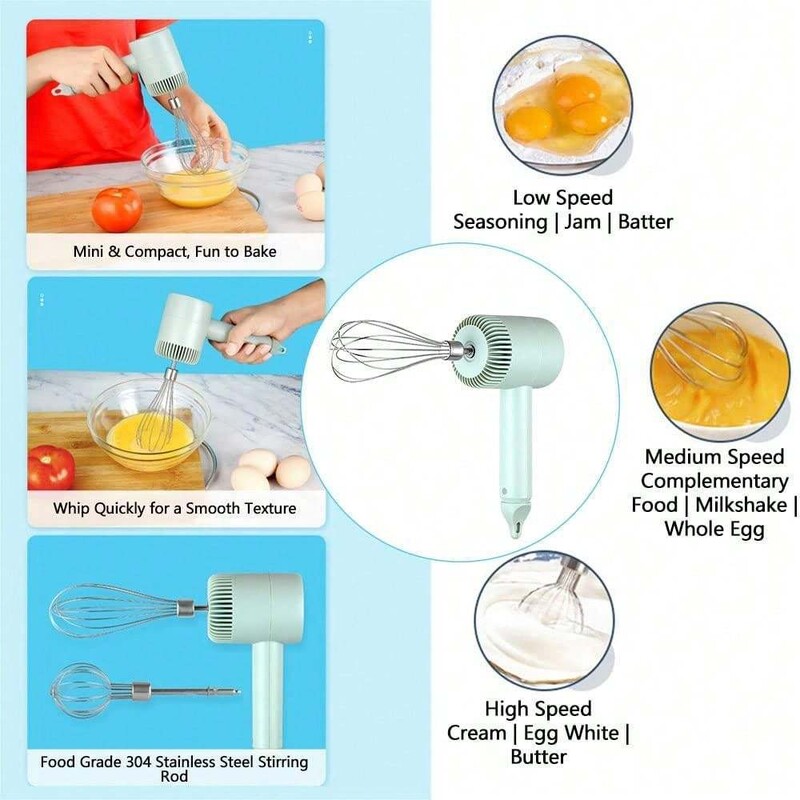 Mini & Compact, Fun to Bake

Whip Quickly for a Smooth Texture

Food Grade 304 Stainless Steel Stirring Rod

Low Speed
Seasoning | Jam | Batter

Medium Speed
Complementary Food | Milkshake | Whole Egg

High Speed
Cream | Egg White | Butter