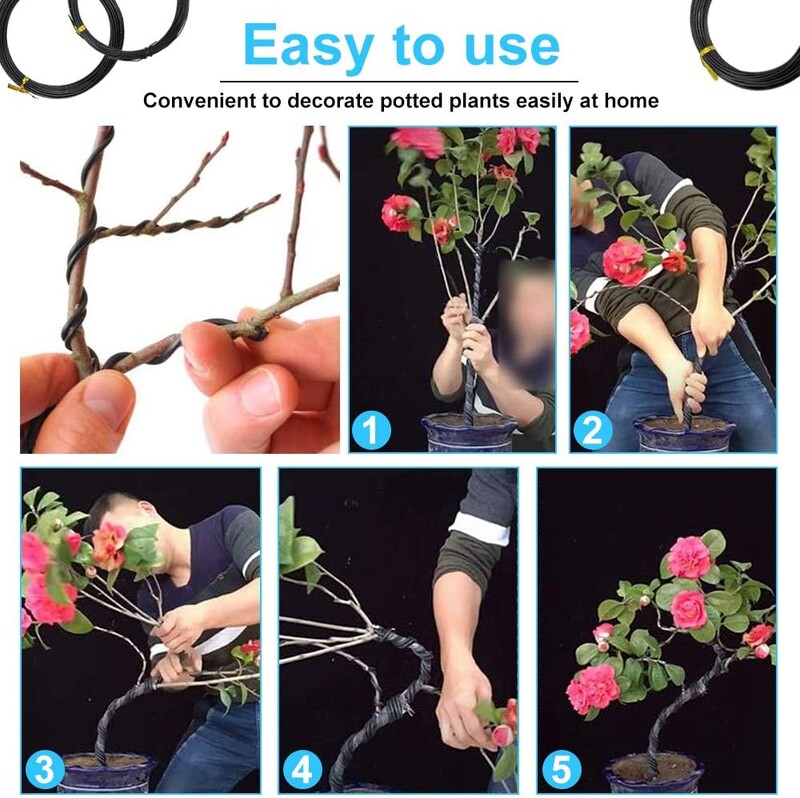 Easy to use

Convenient to decorate potted plants easily at home

1

2

3

4

5