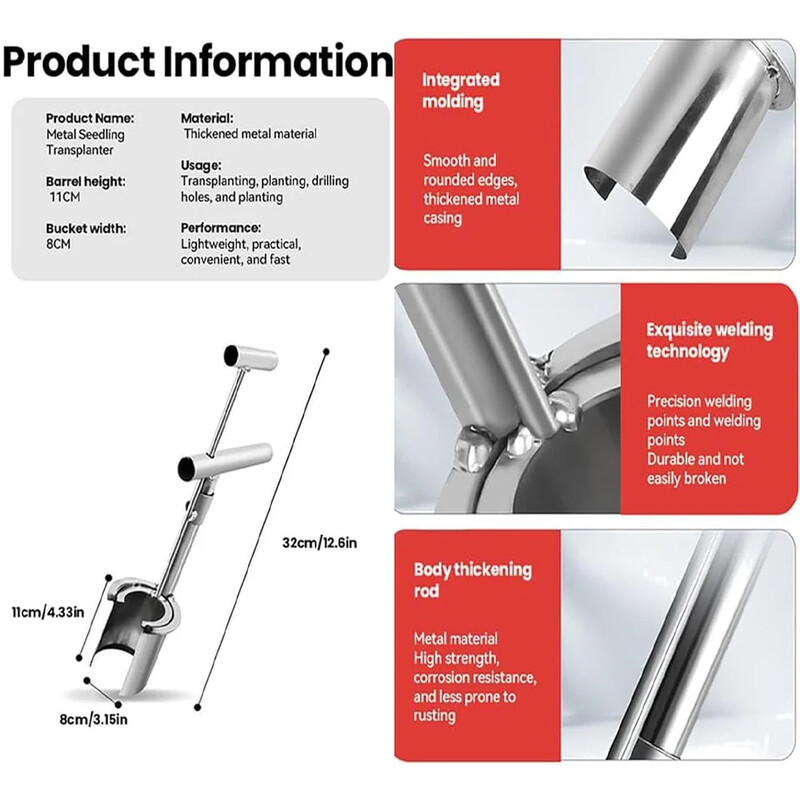 Product Information

Product Name:
Metal Seedling Transplanter

Barrel height:
11CM

Bucket width:
8CM

Material:
Thickened metal material

Usage:
Transplanting, planting, drilling holes, and planting

Performance:
Lightweight, practical, convenient, and fast

32cm/12.6in

11cm/4.33in

8cm/3.15in

Integrated molding

Smooth and rounded edges, thickened metal casing

Exquisite welding technology

Precision welding points and welding points
Durable and not easily broken

Body thickening rod

Metal material
High strength, corrosion resistance, and less prone to rusting