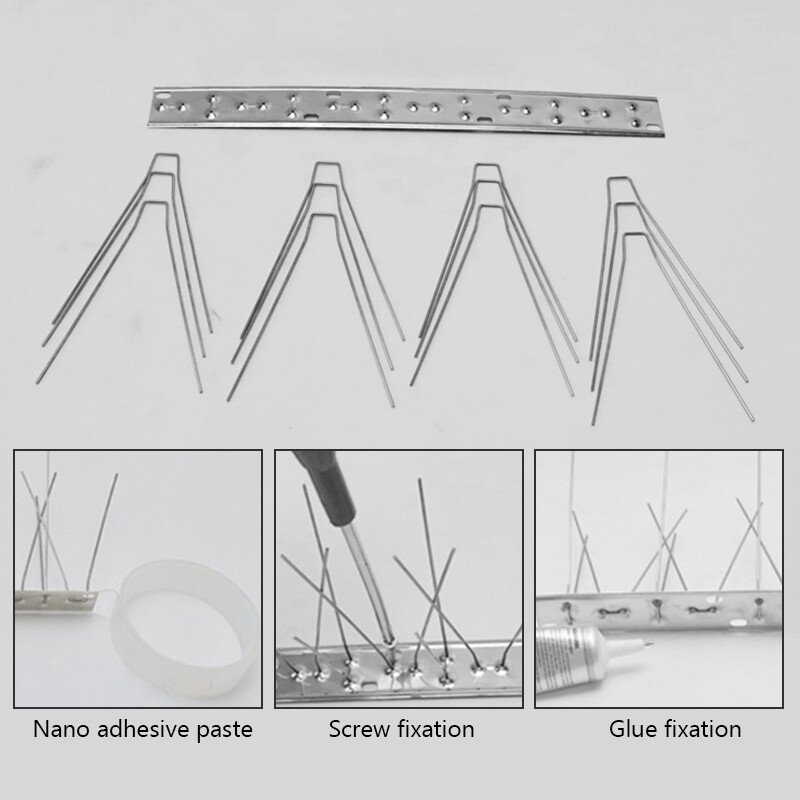 Nano adhesive paste

Screw fixation

Glue fixation