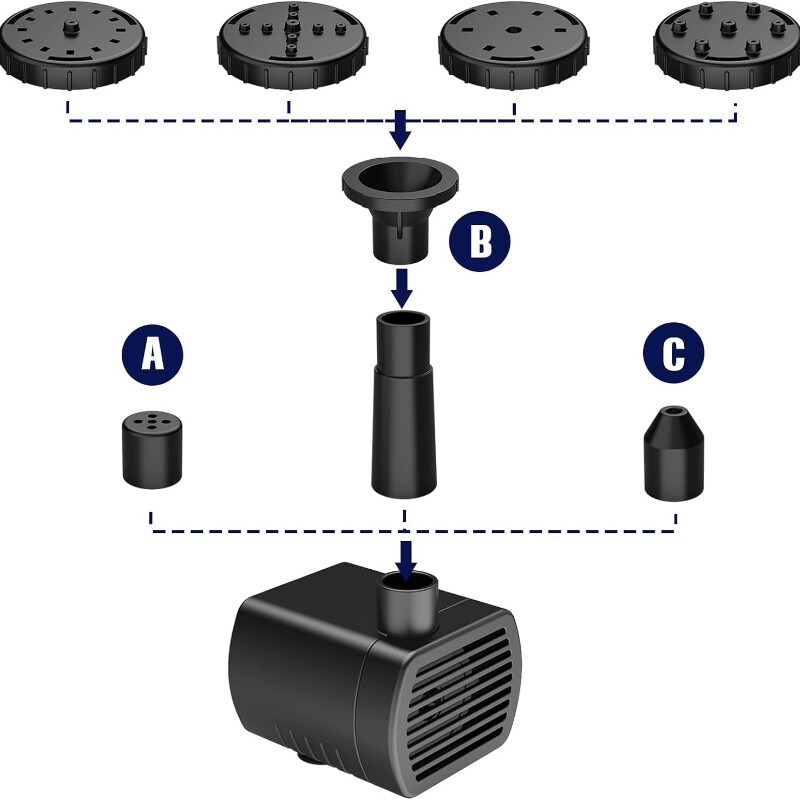 B

A

C