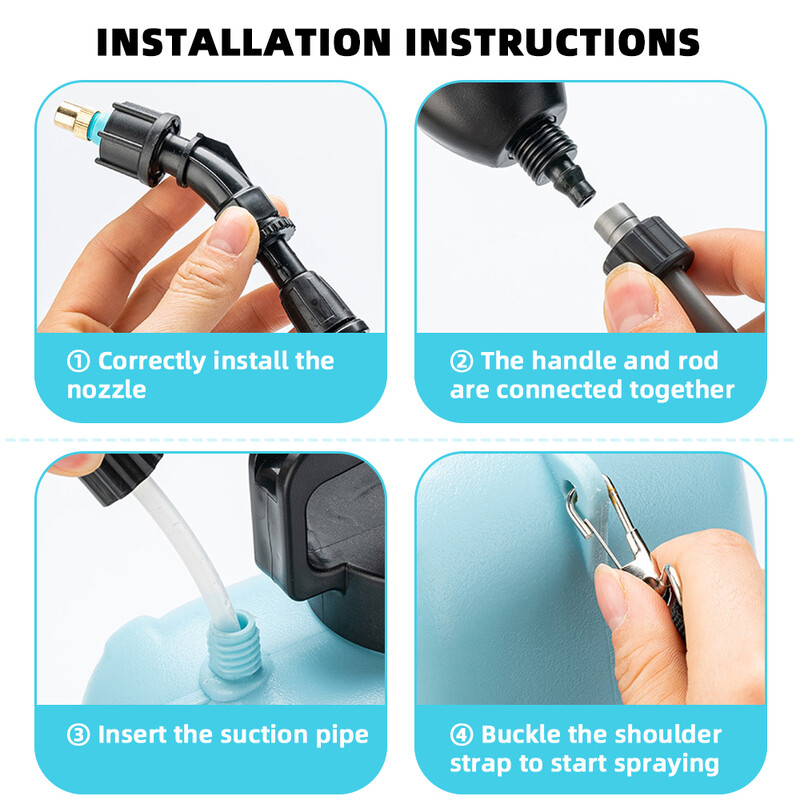 INSTALLATION INSTRUCTIONS

① Correctly install the nozzle

② The handle and rod are connected together

③ Insert the suction pipe

④ Buckle the shoulder strap to start spraying