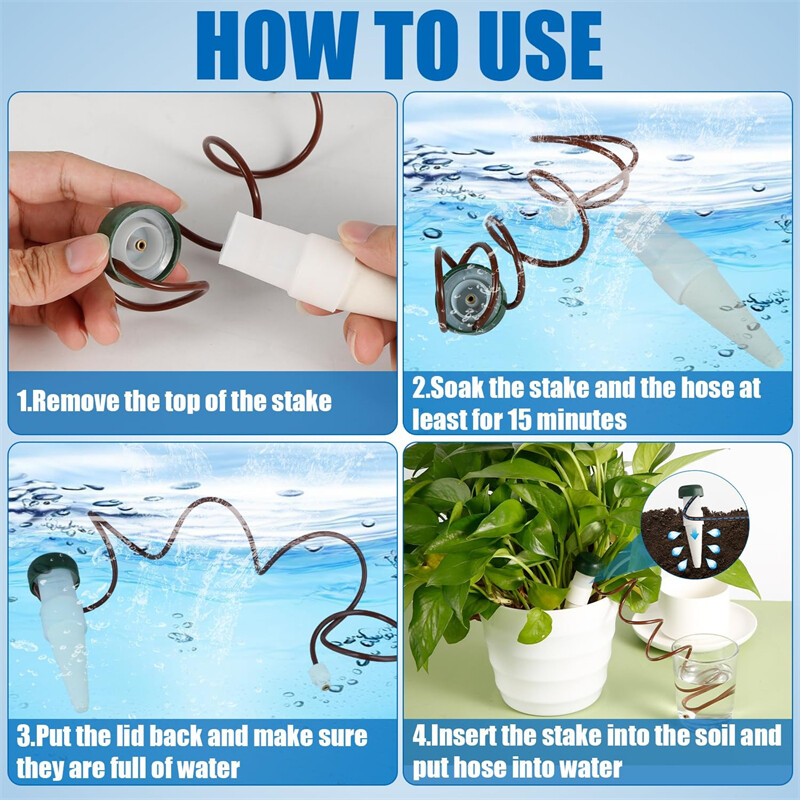 HOW TO USE

1.Remove the top of the stake

2.Soak the stake and the hose at least for 15 minutes

3.Put the lid back and make sure they are full of water

4.Insert the stake into the soil and put hose into water