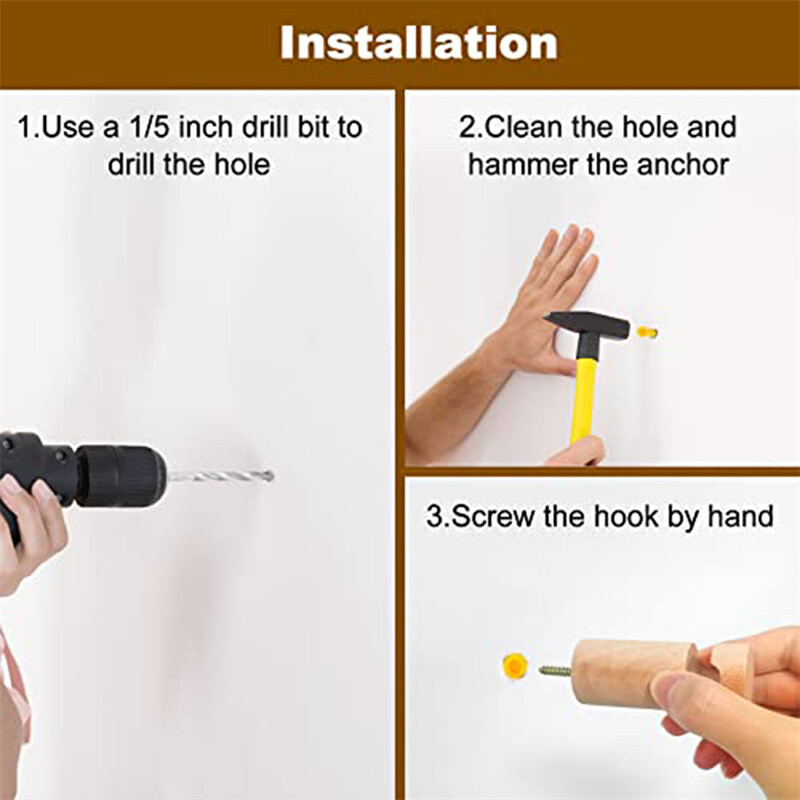 Installation

1.Use a 1/5 inch drill bit to drill the hole

2.Clean the hole and hammer the anchor

3.Screw the hook by hand