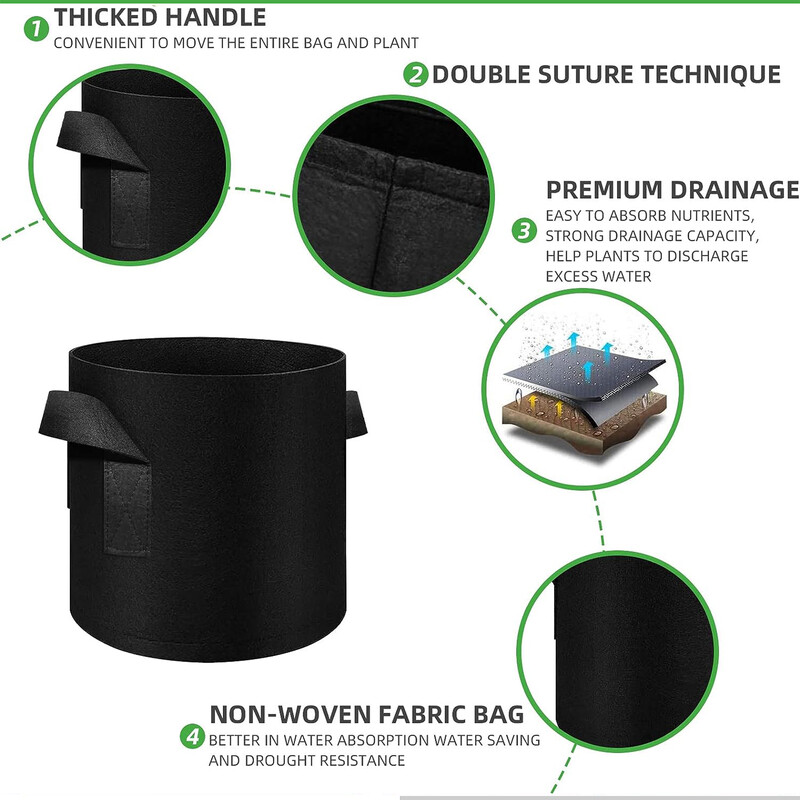 1 THICKED HANDLE
CONVENIENT TO MOVE THE ENTIRE BAG AND PLANT

2 DOUBLE SUTURE TECHNIQUE

PREMIUM DRAINAGE
3 EASY TO ABSORB NUTRIENTS, STRONG DRAINAGE CAPACITY, HELP PLANTS TO DISCHARGE EXCESS WATER

NON-WOVEN FABRIC BAG
4 BETTER IN WATER ABSORPTION WATER SAVING AND DROUGHT RESISTANCE