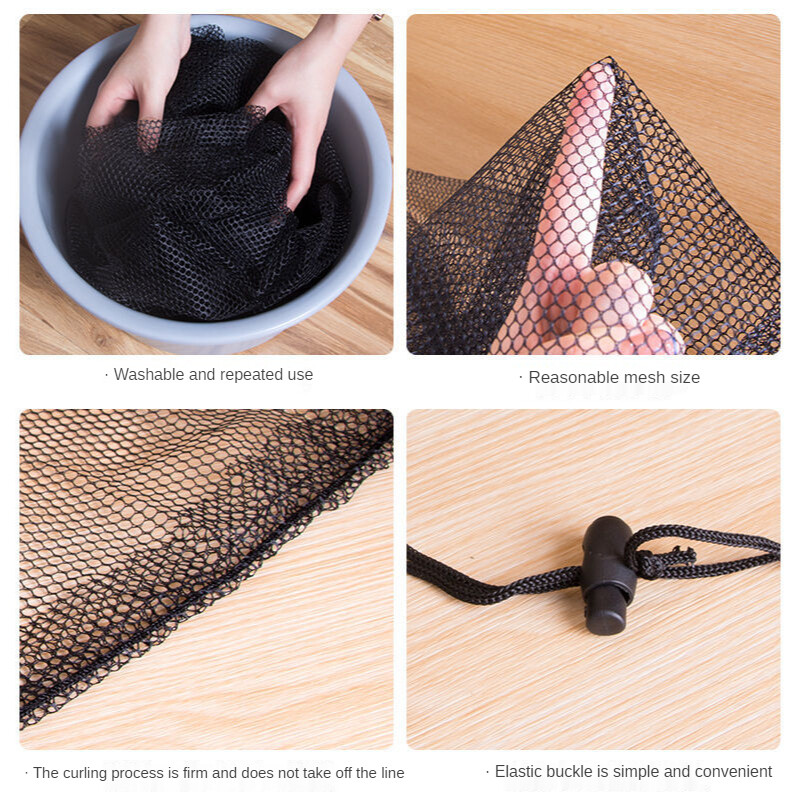 · Washable and repeated use

· Reasonable mesh size

· The curling process is firm and does not take off the line

· Elastic buckle is simple and convenient