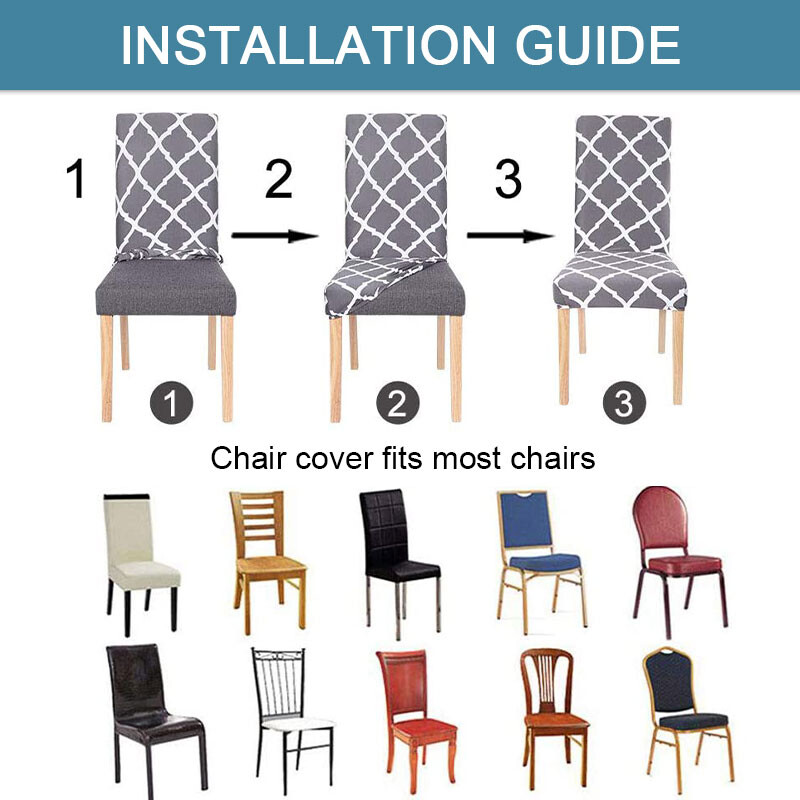 INSTALLATION GUIDE

1

2

3

1

2

3

Chair cover fits most chairs