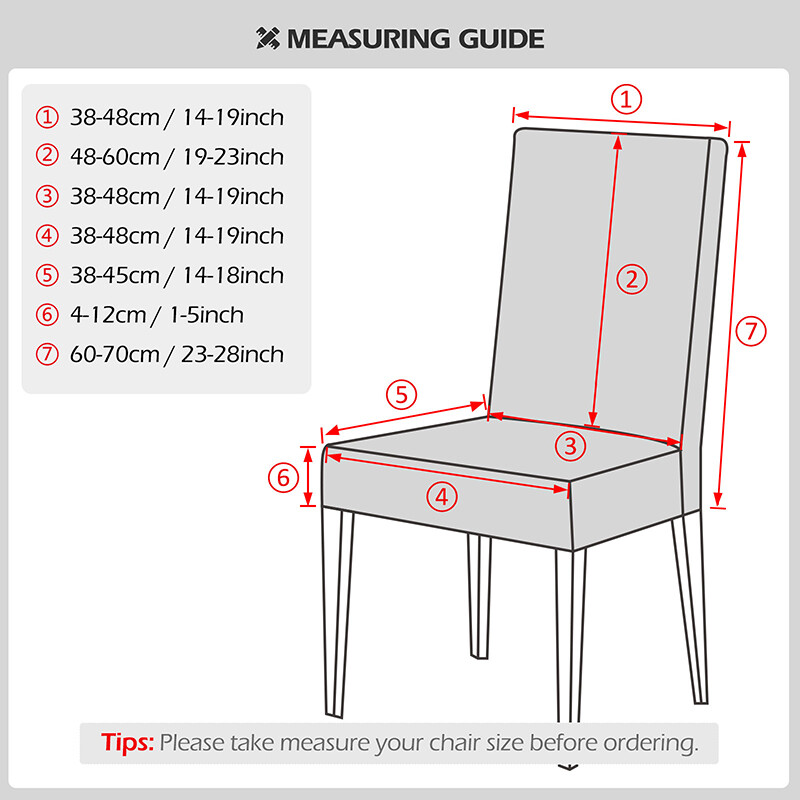 MEASURING GUIDE

① 38-48cm / 14-19inch
② 48-60cm / 19-23inch
③ 38-48cm / 14-19inch
④ 38-48cm / 14-19inch
⑤ 38-45cm / 14-18inch
⑥ 4-12cm / 1-5inch
⑦ 60-70cm / 23-28inch

①
②
⑦
⑤
③
⑥
④

Tips: Please take measure your chair size before ordering.