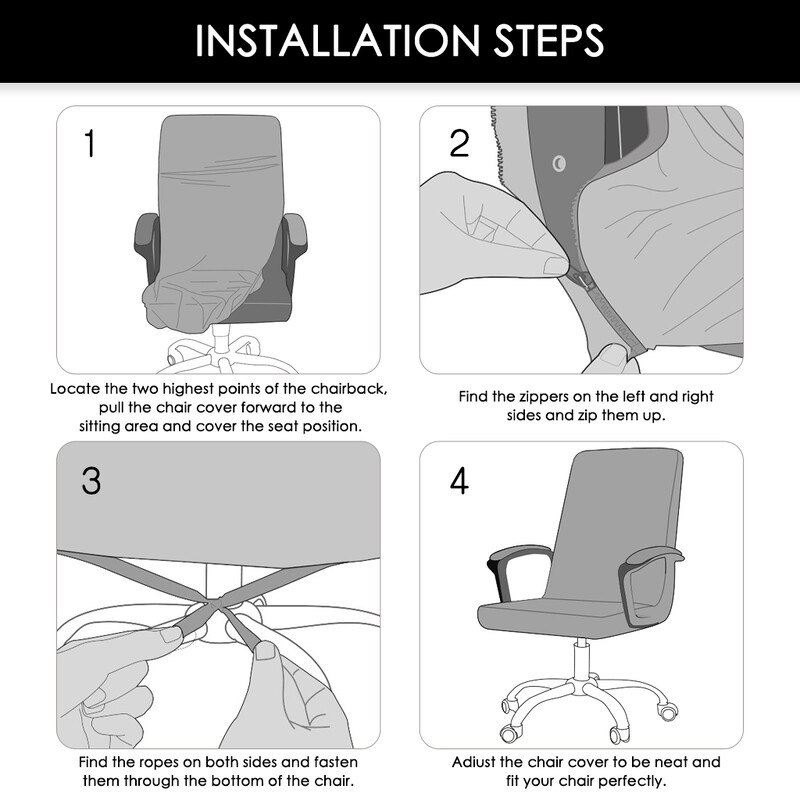 INSTALLATION STEPS

1

Locate the two highest points of the chairback, pull the chair cover forward to the sitting area and cover the seat position.

2

Find the zippers on the left and right sides and zip them up.

3

Find the ropes on both sides and fasten them through the bottom of the chair.

4

Adiust the chair cover to be neat and fit your chair perfectly.