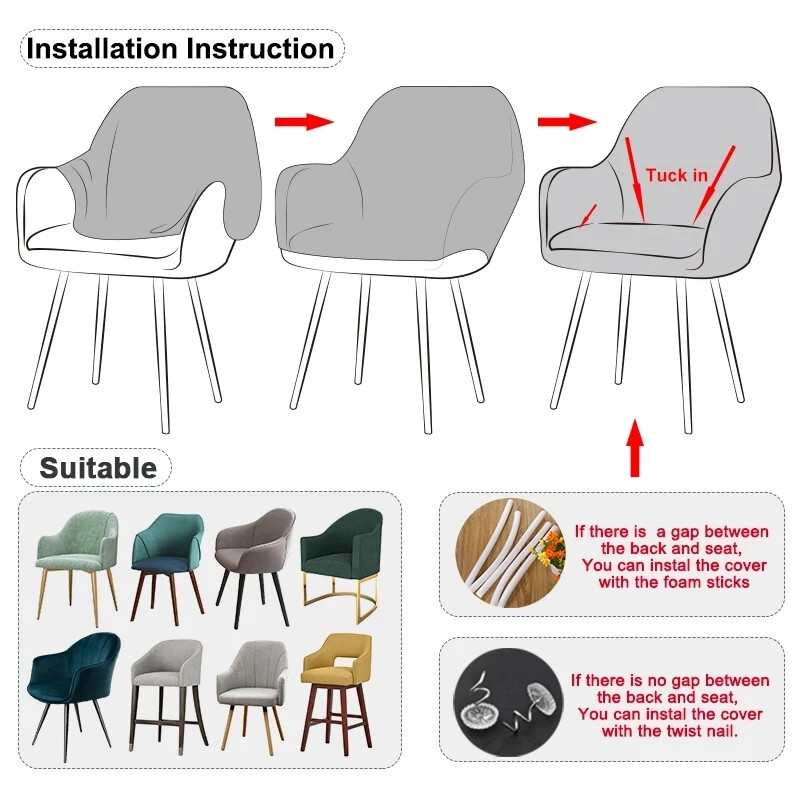 Installation Instruction

Tuck in

Suitable

If there is a gap between the back and seat, You can instal the cover with the foam sticks

If there is no gap between the back and seat, You can instal the cover with the twist nail.